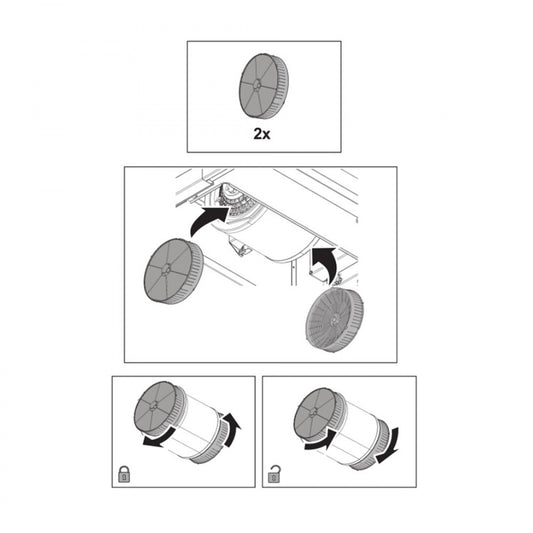 2x